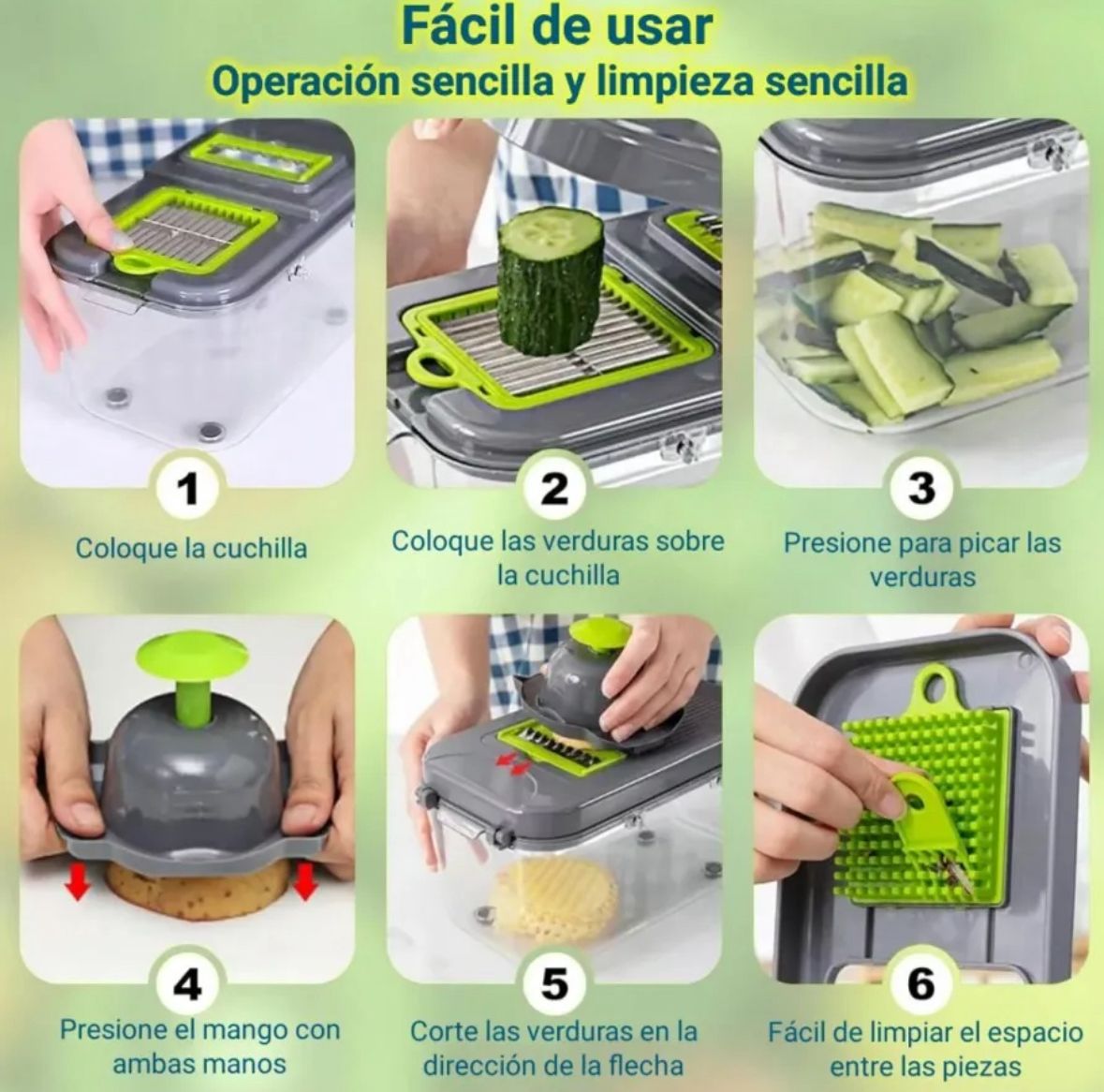 Fácil de usar
Operación sencilla y limpieza sencilla

1
Coloque la cuchilla

2
Coloque las verduras sobre la cuchilla

3
Presione para picar las verduras

4
Presione el mango con ambas manos

5
Corte las verduras en la dirección de la flecha

6
Fácil de limpiar el espacio entre las piezas